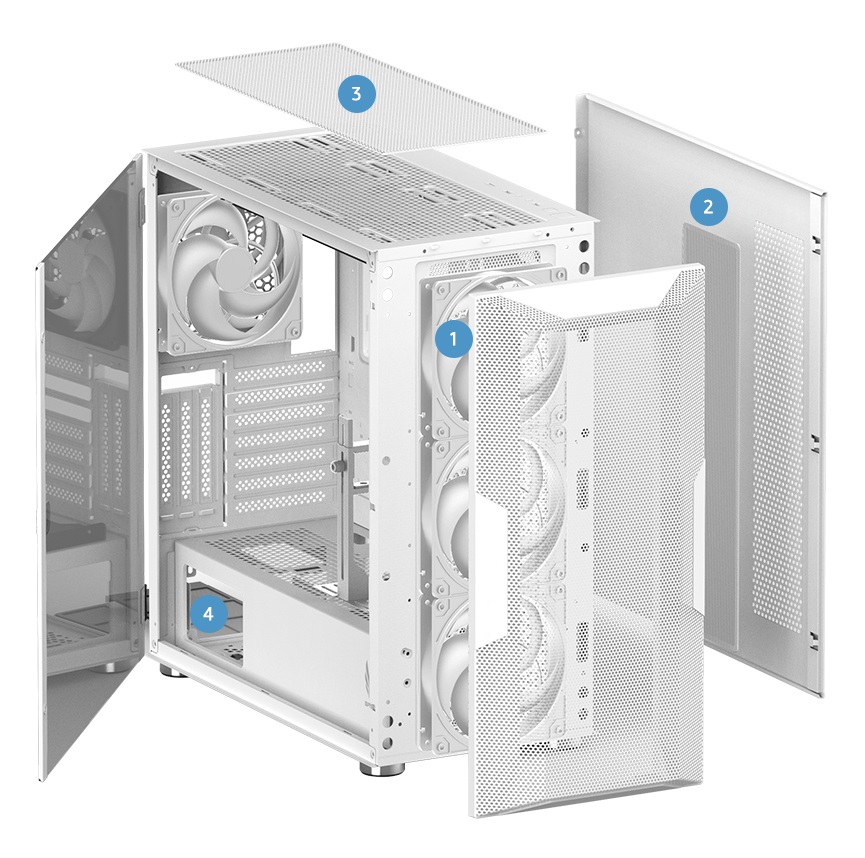 3
2
1
4